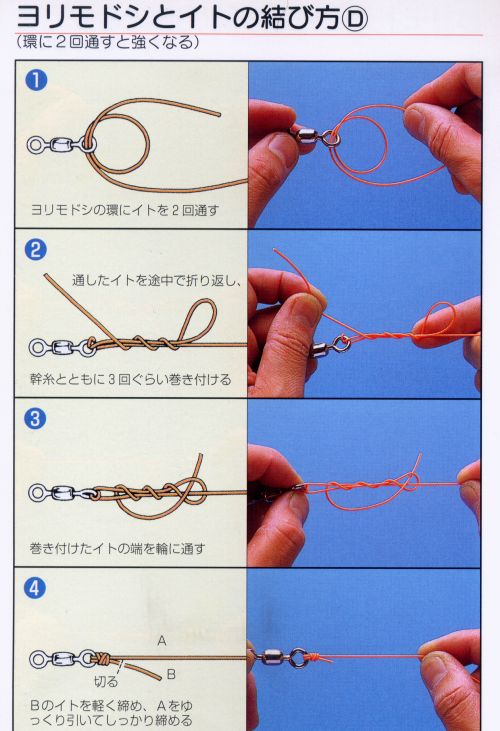 ヨリモドシとイトの結び方Ⓓ
（環に２回通すと強くなる）

❶
ヨリモドシの環にイトを２回通す

❷
通したイトを途中で折り返し、
幹糸とともに３回ぐらい巻き付ける

❸
巻き付けたイトの端を輪に通す

❹
A
B
切る
Bのイトを軽く締め、Aをゆっくり引いてしっかり締める